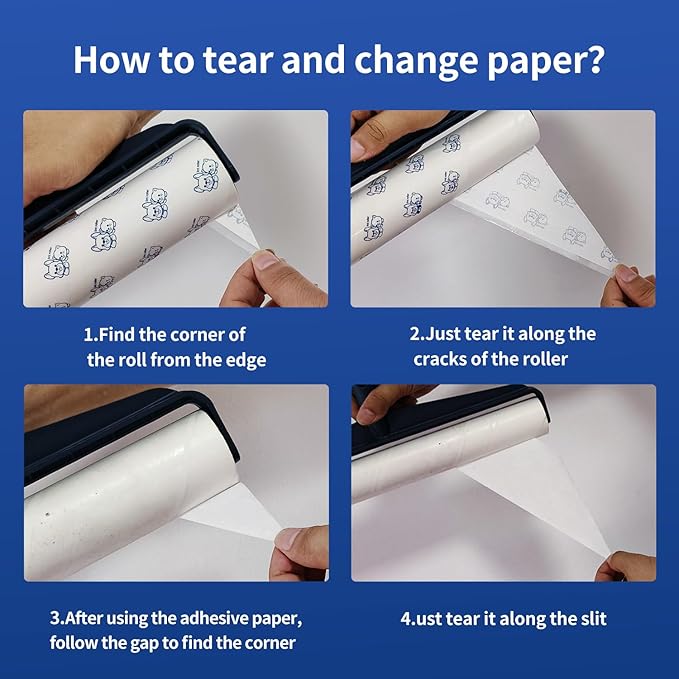 How to tear and change paper?

1.Find the corner of the roll from the edge

2.Just tear it along the cracks of the roller

3.After using the adhesive paper, follow the gap to find the corner

4.ust tear it along the slit