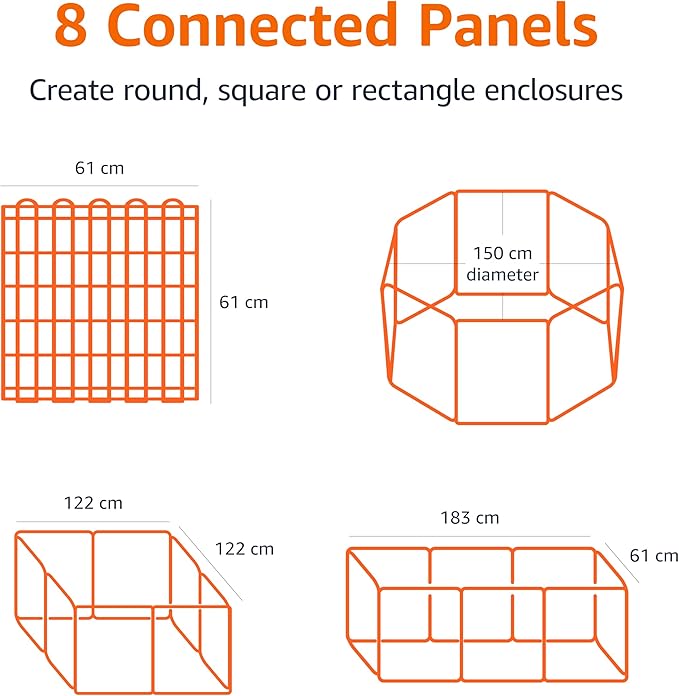 8 Connected Panels

Create round, square or rectangle enclosures

61 cm

61 cm

150 cm diameter

122 cm

122 cm

183 cm

61 cm