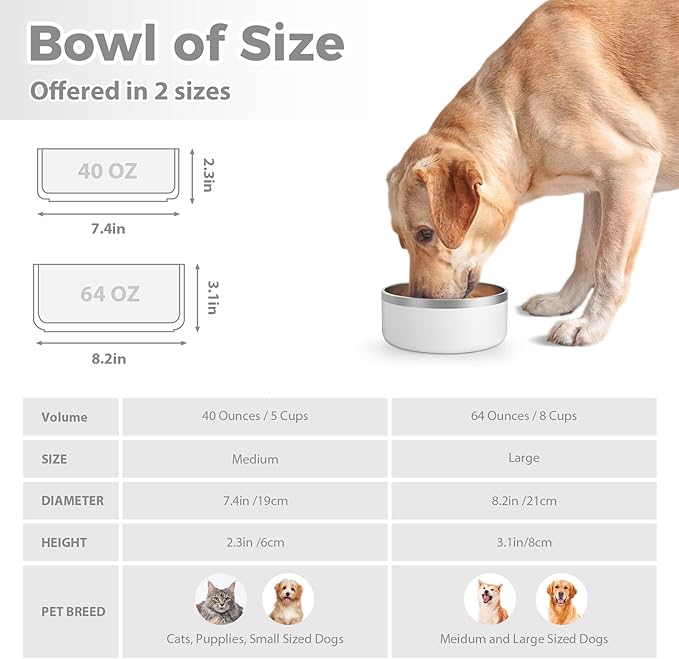 Bowl of Size
Offered in 2 sizes

40 OZ
2.3in
7.4in

64 OZ
3.1in
8.2in

| Volume | 40 Ounces / 5 Cups | 64 Ounces / 8 Cups |
|---|---|---|
| SIZE | Medium | Large |
| DIAMETER | 7.4in /19cm | 8.2in /21cm |
| HEIGHT | 2.3in /6cm | 3.1in/8cm |
| PET BREED | Cats, Pupplies, Small Sized Dogs | Meidum and Large Sized Dogs |