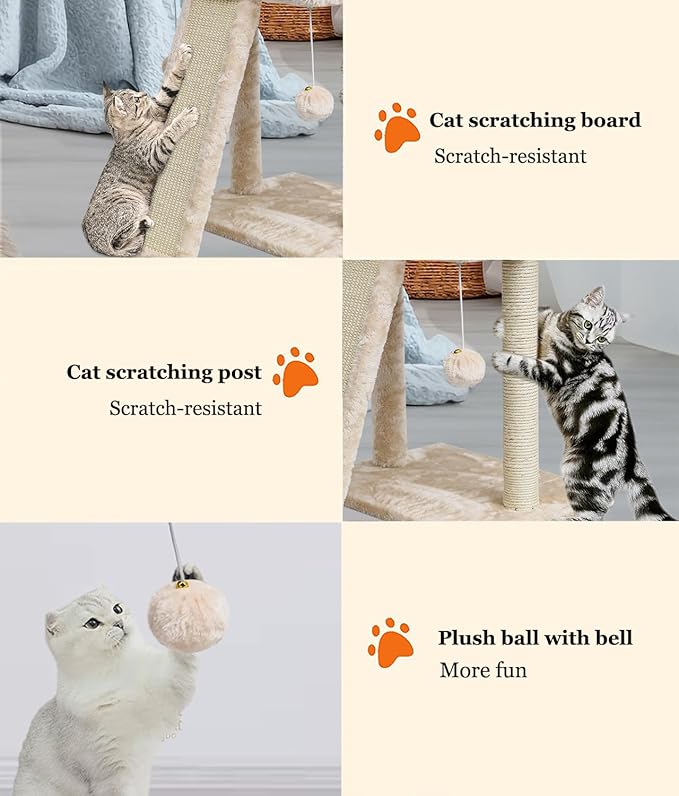 Cat scratching board
Scratch-resistant

Cat scratching post
Scratch-resistant

Plush ball with bell
More fun