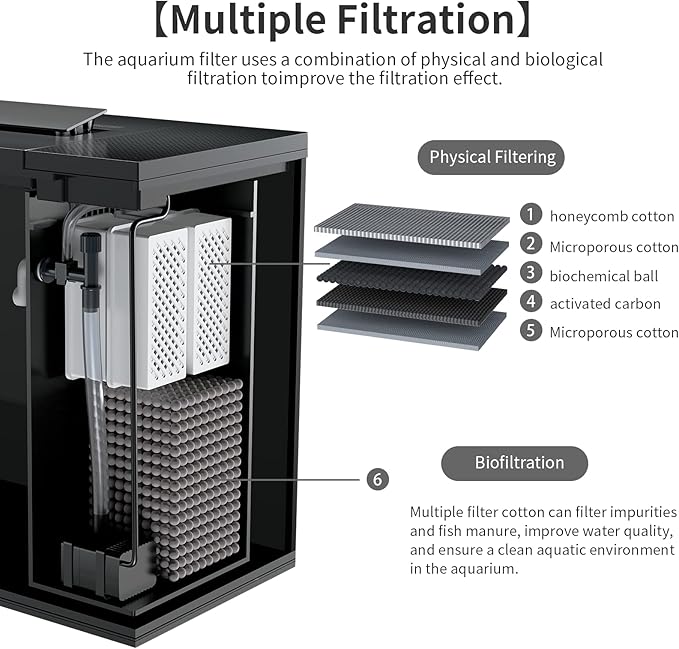 【Multiple Filtration】

The aquarium filter uses a combination of physical and biological filtration toimprove the filtration effect.

Physical Filtering

1 honeycomb cotton
2 Microporous cotton
3 biochemical ball
4 activated carbon
5 Microporous cotton

6

Biofiltration

Multiple filter cotton can filter impurities and fish manure, improve water quality, and ensure a clean aquatic environment in the aquarium.