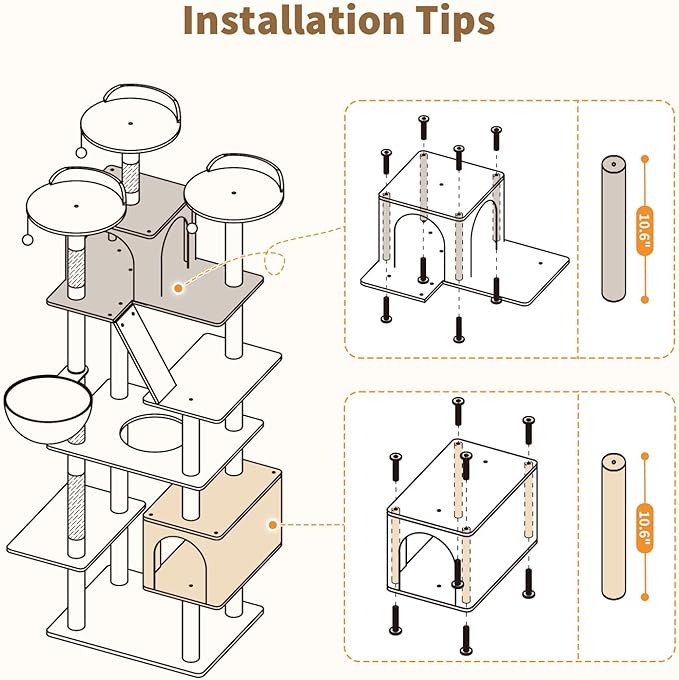 Installation Tips

10.6"

10.6"