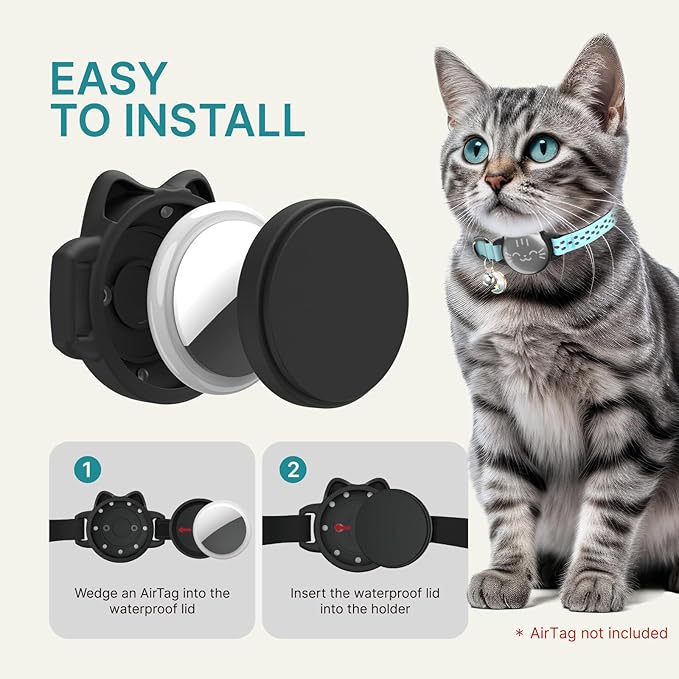 EASY TO INSTALL

1

Wedge an AirTag into the waterproof lid

2

Insert the waterproof lid into the holder

* AirTag not included