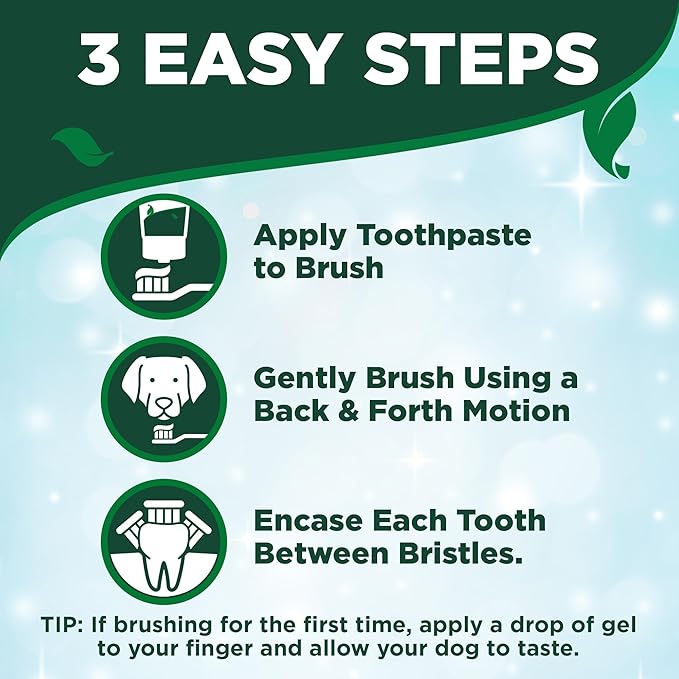 3 EASY STEPS

Apply Toothpaste to Brush

Gently Brush Using a Back & Forth Motion

Encase Each Tooth Between Bristles.

TIP: If brushing for the first time, apply a drop of gel to your finger and allow your dog to taste.