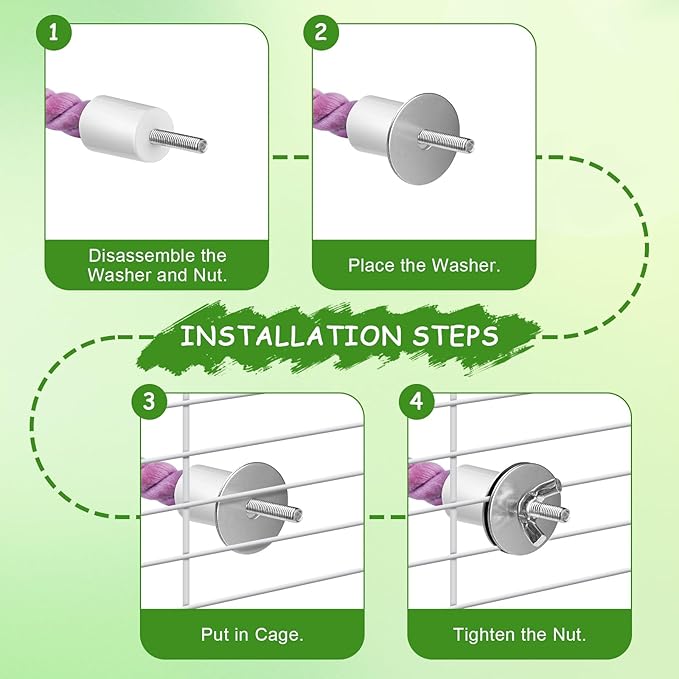 1

Disassemble the Washer and Nut.

2

Place the Washer.

INSTALLATION STEPS

3

Put in Cage.

4

Tighten the Nut.