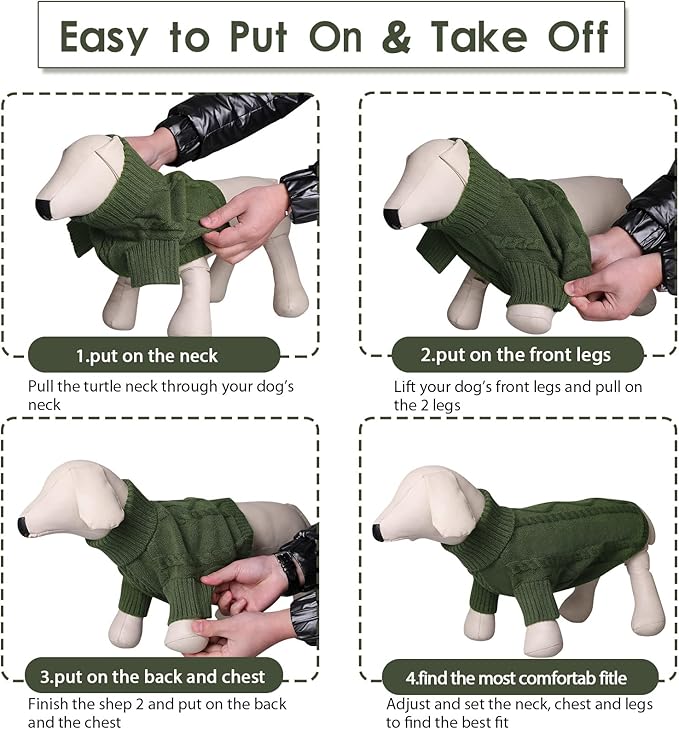 Easy to Put On & Take Off

1.put on the neck

Pull the turtle neck through your dog's neck

2.put on the front legs

Lift your dog's front legs and pull on the 2 legs

3.put on the back and chest

Finish the shep 2 and put on the back and the chest

4.find the most comfortab fitle

Adjust and set the neck, chest and legs to find the best fit