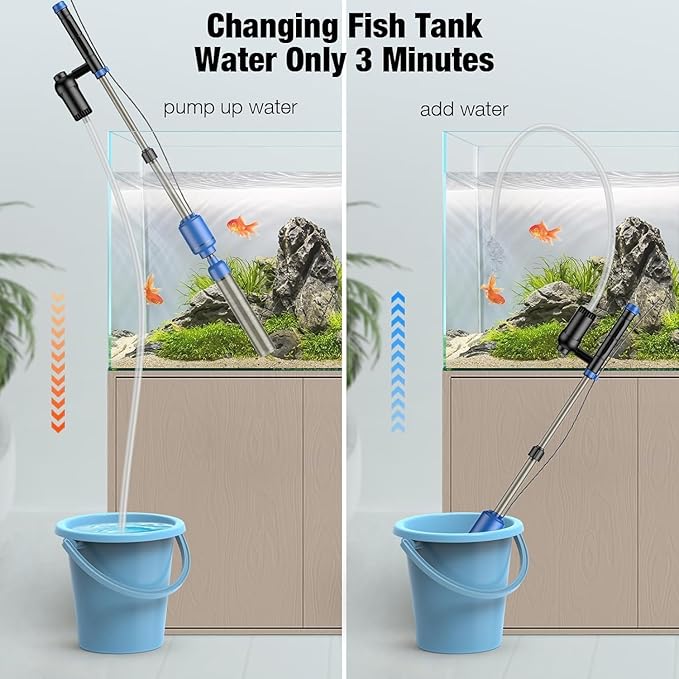 Changing Fish Tank Water Only 3 Minutes

pump up water

add water