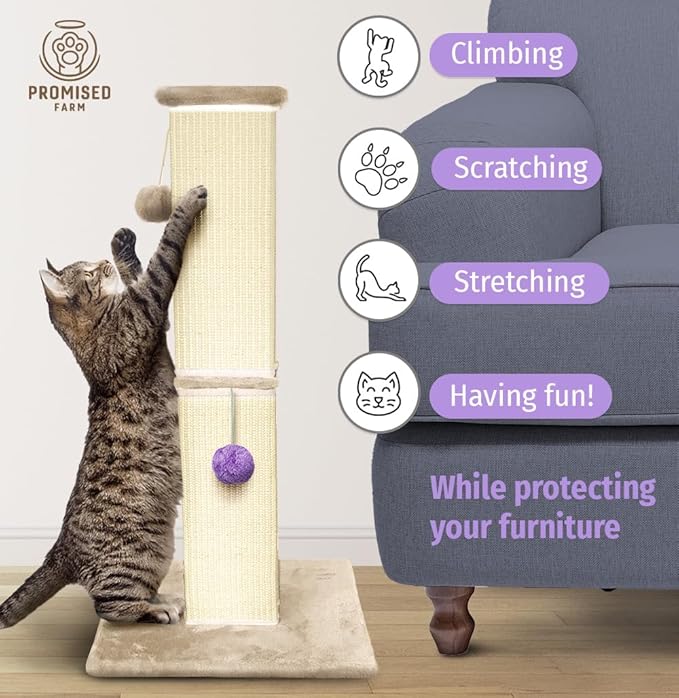 PROMISED
FARM

Climbing

Scratching

Stretching

Having fun!

While protecting your furniture