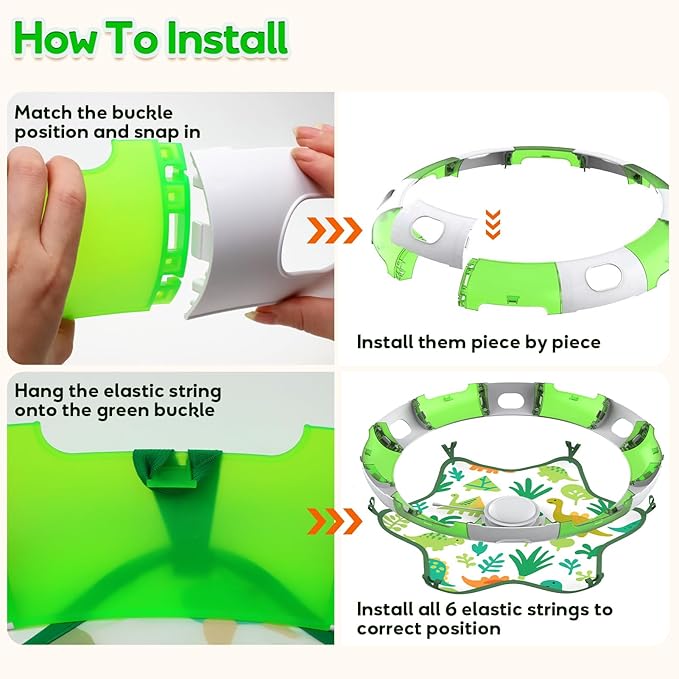 How To Install

Match the buckle position and snap in

Install them piece by piece

Hang the elastic string onto the green buckle

Install all 6 elastic strings to correct position