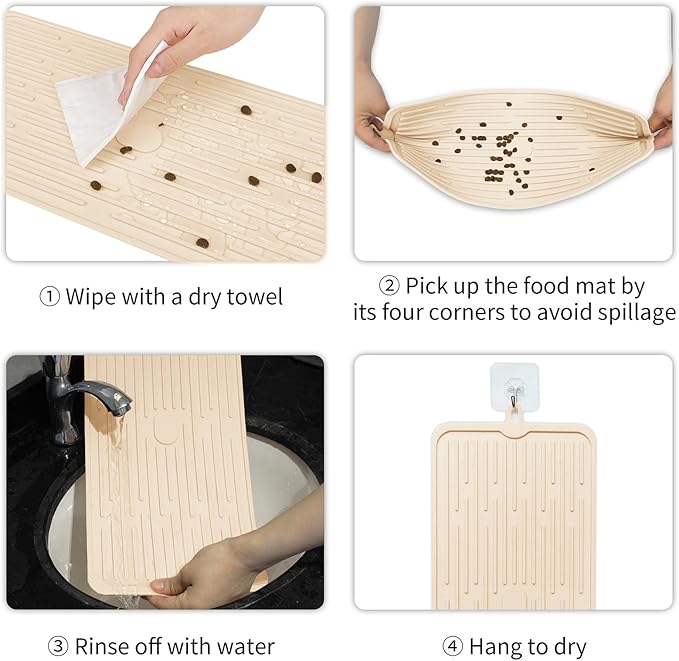 ① Wipe with a dry towel

② Pick up the food mat by its four corners to avoid spillage

③ Rinse off with water

④ Hang to dry