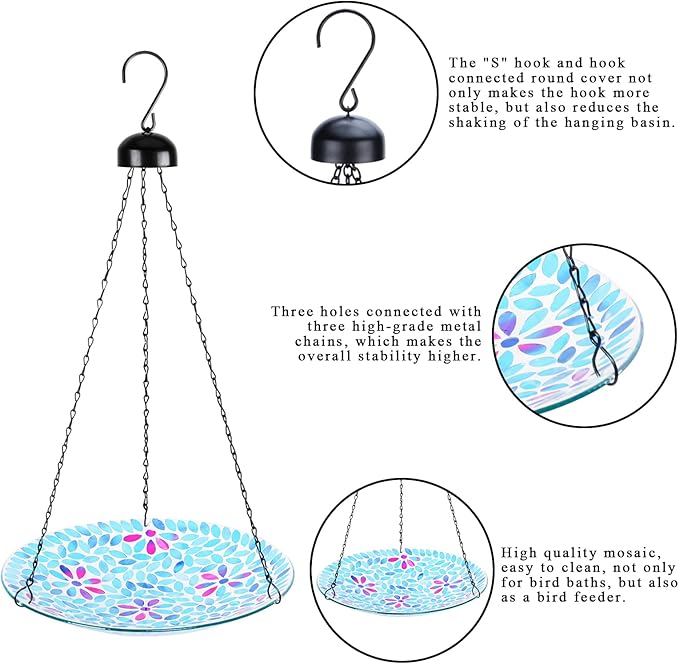 The "S" hook and hook connected round cover not only makes the hook more stable, but also reduces the shaking of the hanging basin.

Three holes connected with three high-grade metal chains, which makes the overall stability higher.

High quality mosaic, easy to clean, not only for bird baths, but also as a bird feeder.