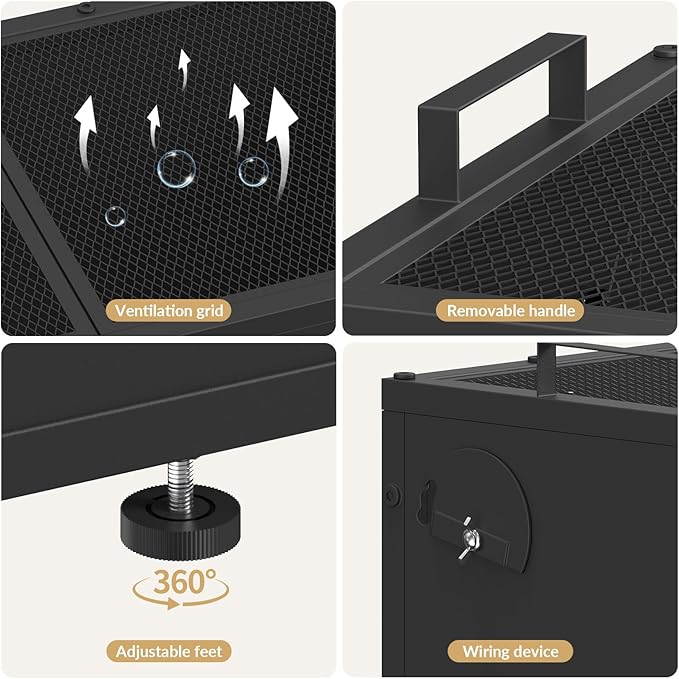 Ventilation grid

Removable handle

360°

Adjustable feet

Wiring device