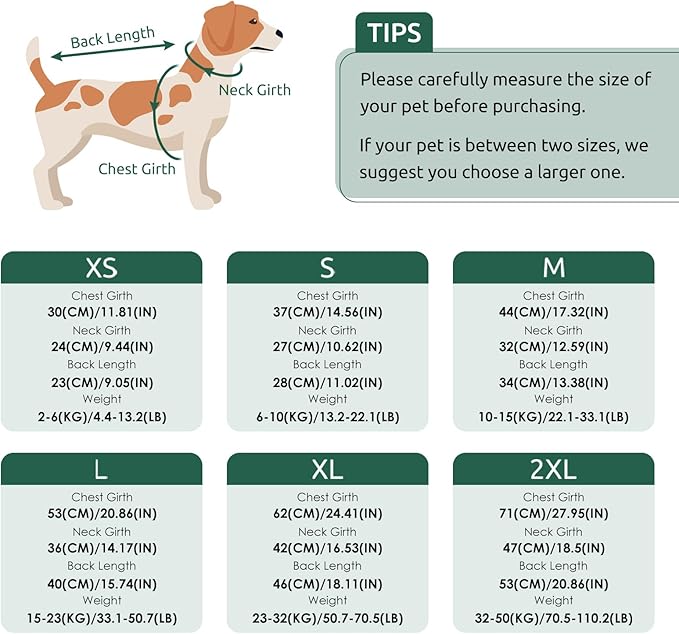 Back Length
Neck Girth
Chest Girth

TIPS

Please carefully measure the size of your pet before purchasing.

If your pet is between two sizes, we suggest you choose a larger one.

XS
Chest Girth
30(CM)/11.81(IN)
Neck Girth
24(CM)/9.44(IN)
Back Length
23(CM)/9.05(IN)
Weight
2-6(KG)/4.4-13.2(LB)

S
Chest Girth
37(CM)/14.56(IN)
Neck Girth
27(CM)/10.62(IN)
Back Length
28(CM)/11.02(IN)
Weight
6-10(KG)/13.2-22.1(LB)

M
Chest Girth
44(CM)/17.32(IN)
Neck Girth
32(CM)/12.59(IN)
Back Length
34(CM)/13.38(IN)
Weight
10-15(KG)/22.1-33.1(LB)

L
Chest Girth
53(CM)/20.86(IN)
Neck Girth
36(CM)/14.17(IN)
Back Length
40(CM)/15.74(IN)
Weight
15-23(KG)/33.1-50.7(LB)

XL
Chest Girth
62(CM)/24.41(IN)
Neck Girth
42(CM)/16.53(IN)
Back Length
46(CM)/18.11(IN)
Weight
23-32(KG)/50.7-70.5(LB)

2XL
Chest Girth
71(CM)/27.95(IN)
Neck Girth
47(CM)/18.5(IN)
Back Length
53(CM)/20.86(IN)
Weight
32-50(KG)/70.5-110.2(LB)