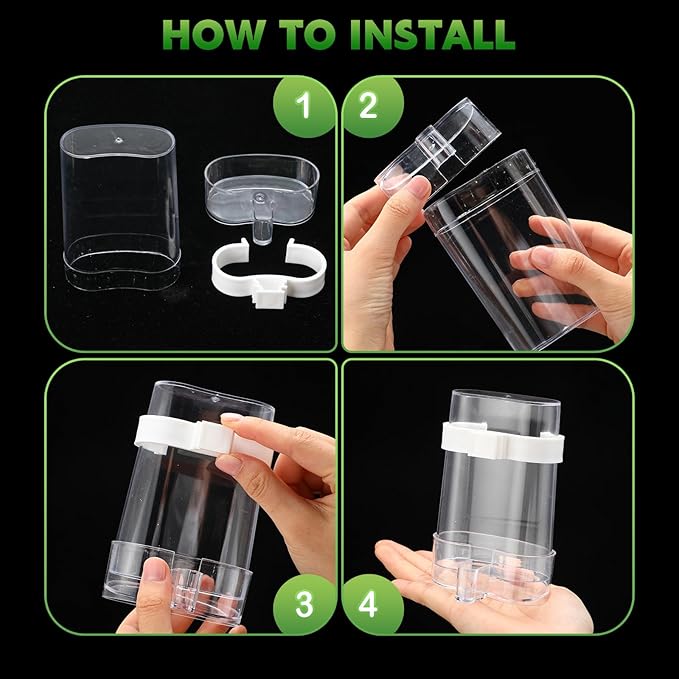 HOW TO INSTALL

1

2

3

4