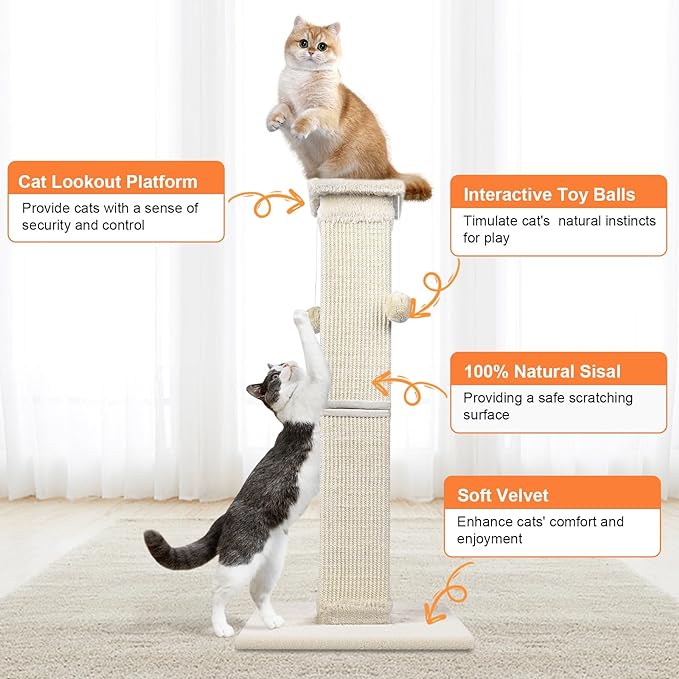 Cat Lookout Platform

Provide cats with a sense of security and control

Interactive Toy Balls

Timulate cat's natural instincts for play

100% Natural Sisal

Providing a safe scratching surface

Soft Velvet

Enhance cats' comfort and enjoyment