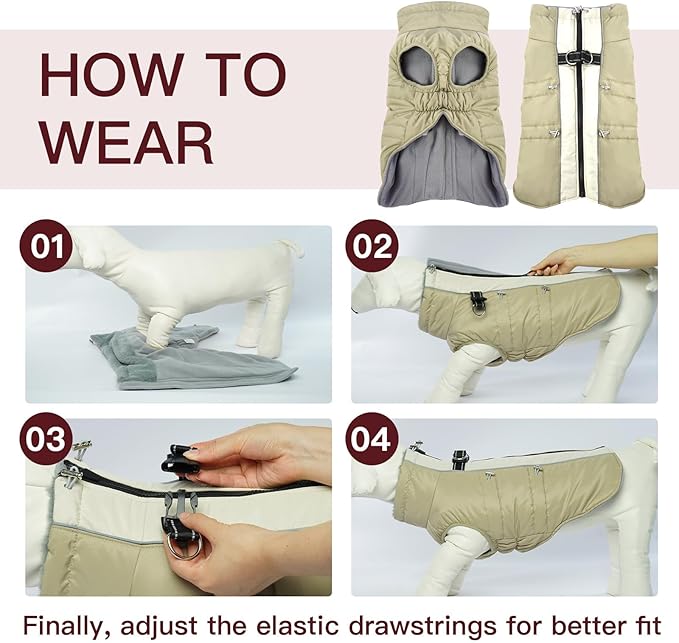 HOW TO WEAR

01

02

03

04

Finally, adjust the elastic drawstrings for better fit