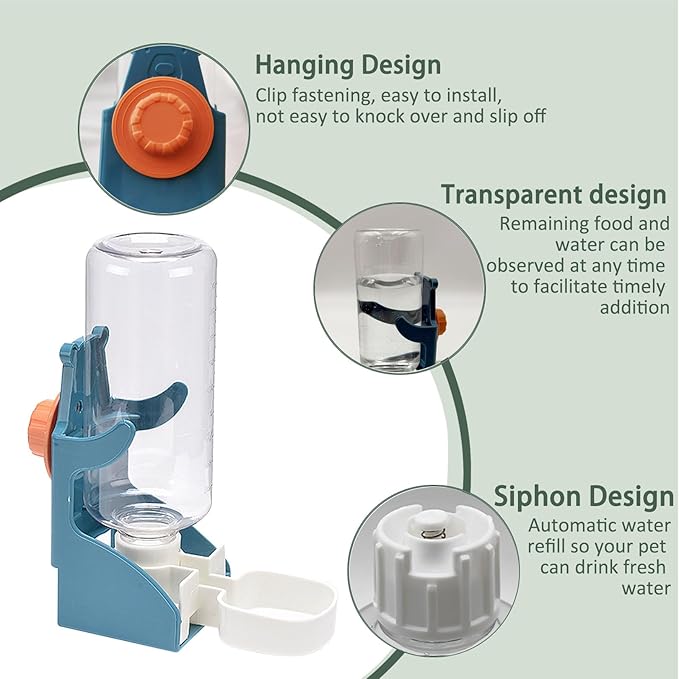 Hanging Design
Clip fastening, easy to install, not easy to knock over and slip off

Transparent design
Remaining food and water can be observed at any time to facilitate timely addition

Siphon Design
Automatic water refill so your pet can drink fresh water