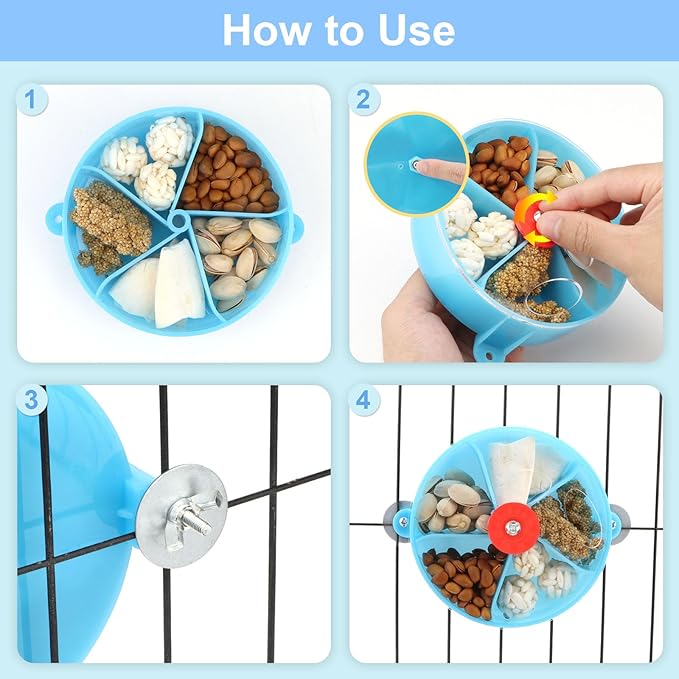 How to Use

1

2

3

4