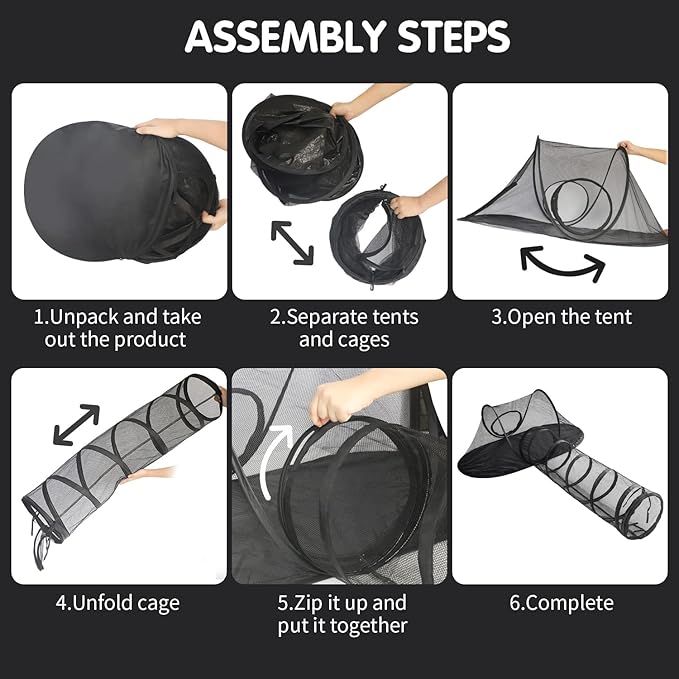 ASSEMBLY STEPS

1.Unpack and take out the product

2.Separate tents and cages

3.Open the tent

4.Unfold cage

5.Zip it up and put it together

6.Complete