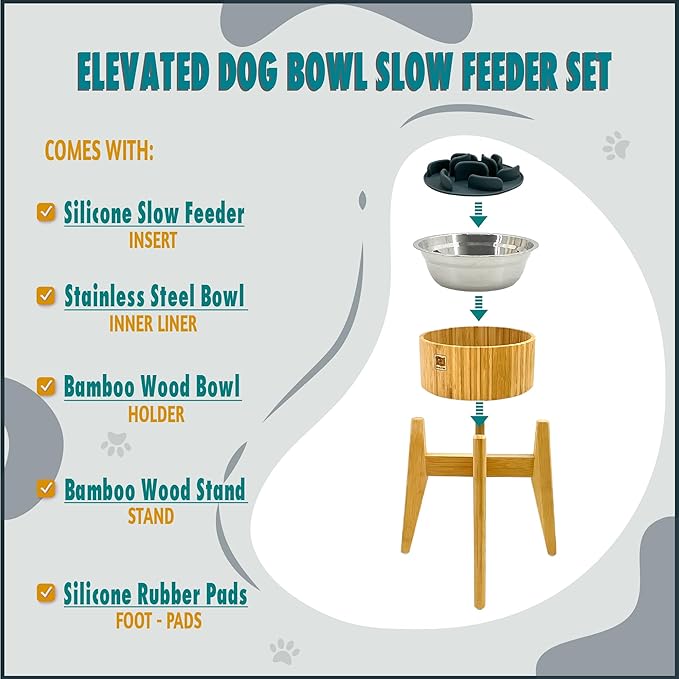 ELEVATED DOG BOWL SLOW FEEDER SET

COMES WITH:

Silicone Slow Feeder
INSERT

Stainless Steel Bowl
INNER LINER

Bamboo Wood Bowl
HOLDER

Bamboo Wood Stand
STAND

Silicone Rubber Pads
FOOT - PADS