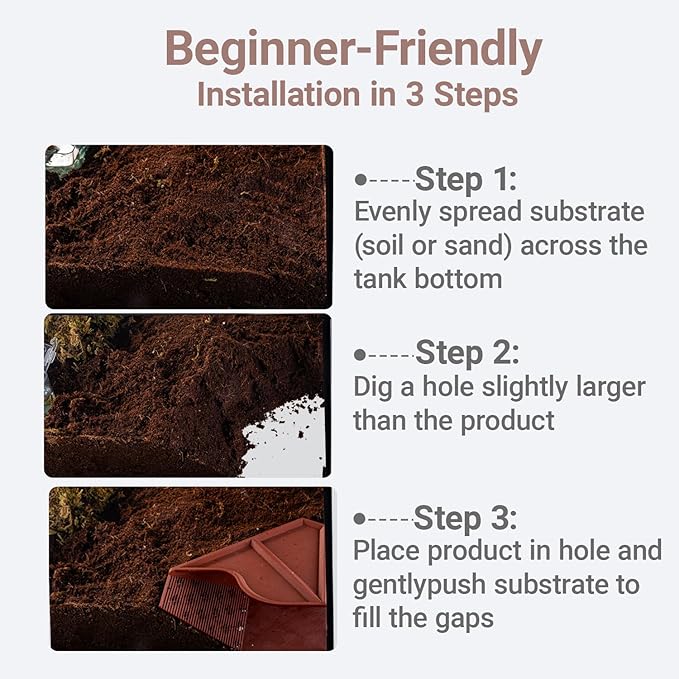 Beginner-Friendly
Installation in 3 Steps

Step 1:
Evenly spread substrate (soil or sand) across the tank bottom

Step 2:
Dig a hole slightly larger than the product

Step 3:
Place product in hole and gentlypush substrate to fill the gaps