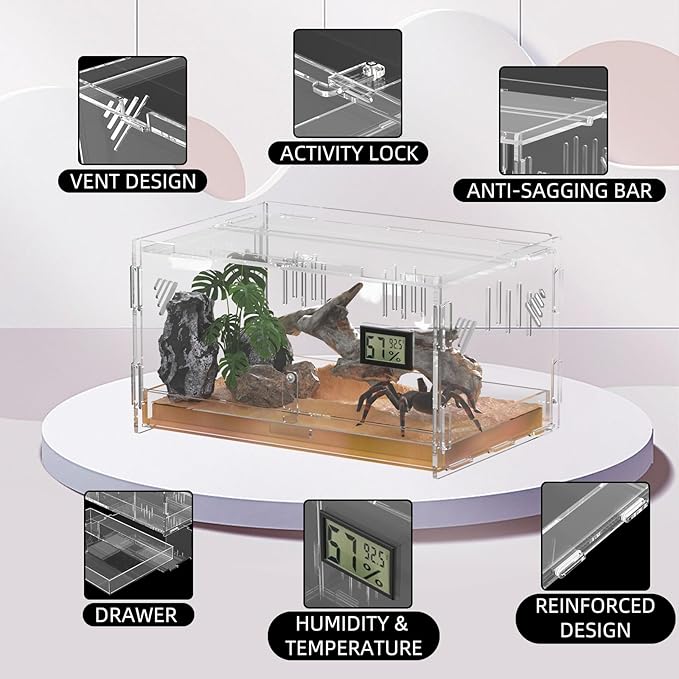 VENT DESIGN

ACTIVITY LOCK

ANTI-SAGGING BAR

57 92.5 %

DRAWER

57 92.5 %

HUMIDITY & TEMPERATURE

REINFORCED DESIGN