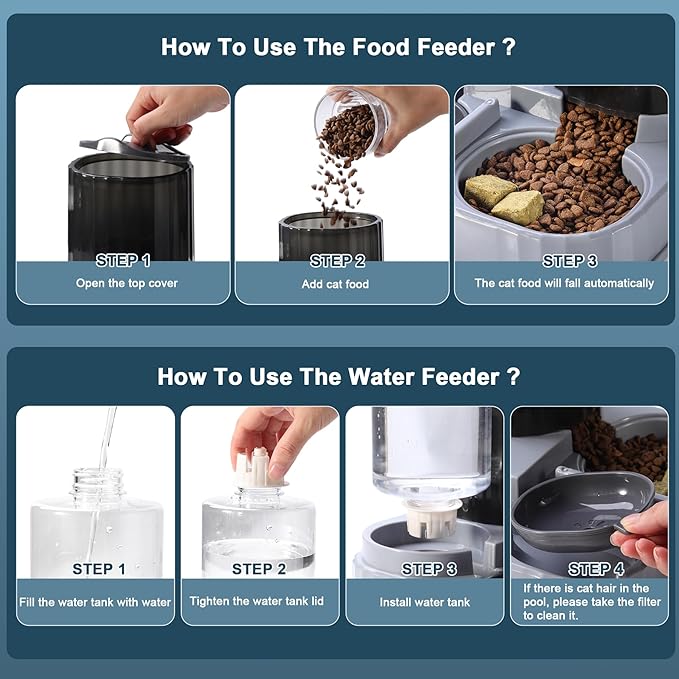 How To Use The Food Feeder ?

STEP 1
Open the top cover

STEP 2
Add cat food

STEP 3
The cat food will fall automatically

How To Use The Water Feeder ?

STEP 1
Fill the water tank with water

STEP 2
Tighten the water tank lid

STEP 3
Install water tank

STEP 4
If there is cat hair in the pool, please take the filter to clean it.