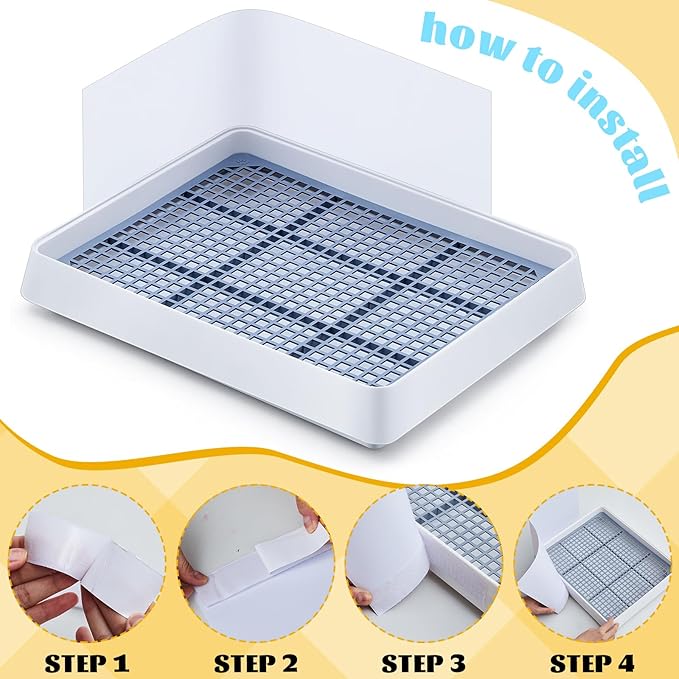 how to install

STEP 1

STEP 2

STEP 3

STEP 4