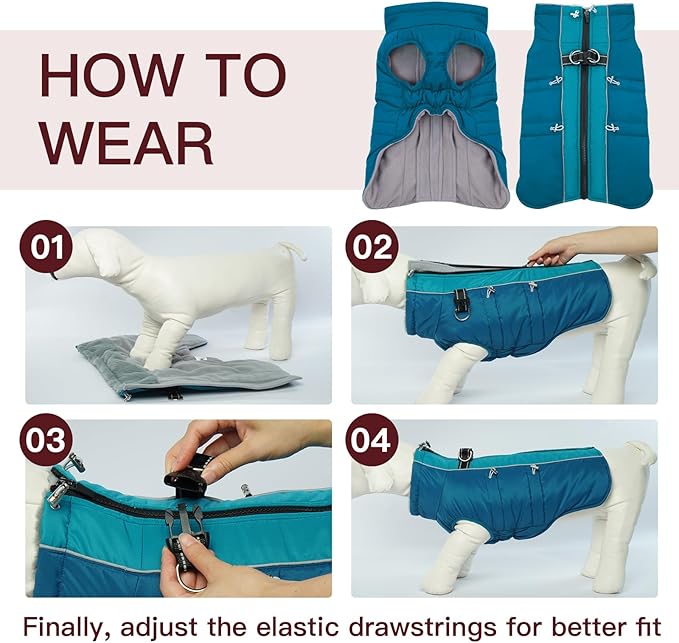 HOW TO
WEAR

01

02

03

04

Finally, adjust the elastic drawstrings for better fit