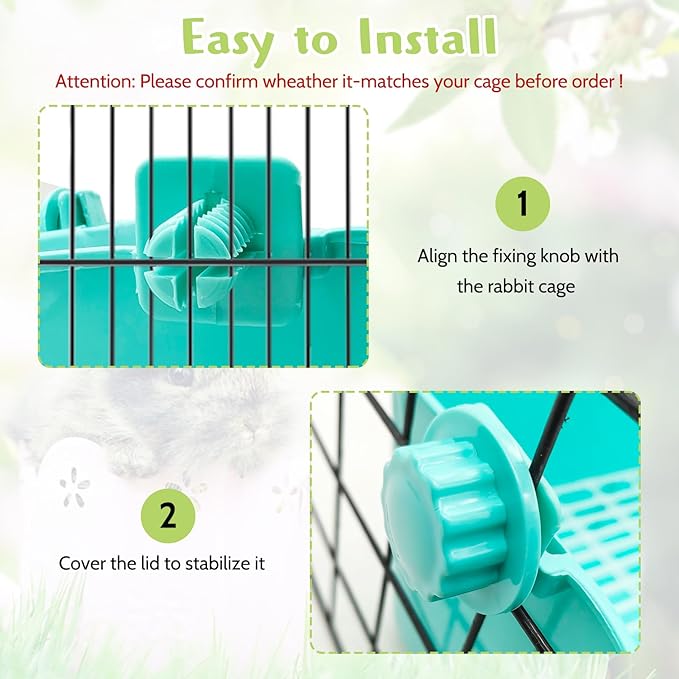 Easy to Install

Attention: Please confirm wheather it-matches your cage before order !

1

Align the fixing knob with the rabbit cage

2

Cover the lid to stabilize it