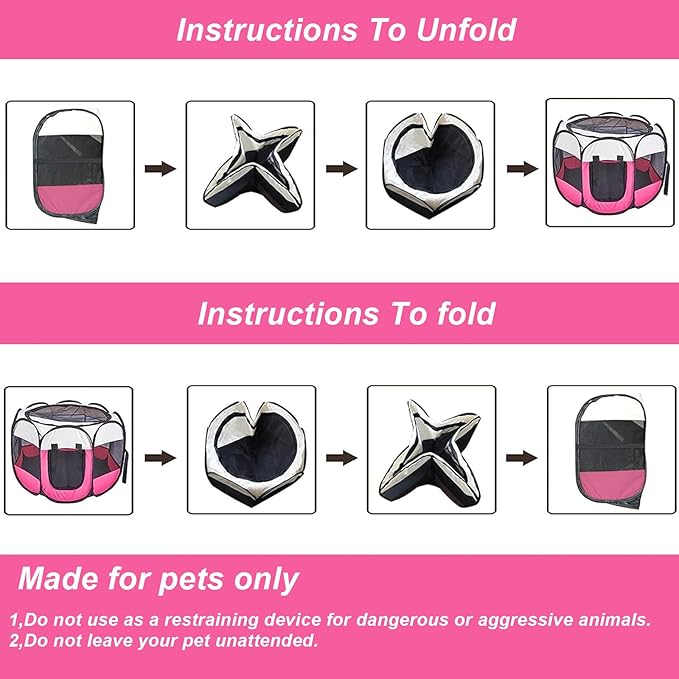 Instructions To Unfold

Instructions To fold

Made for pets only

1,Do not use as a restraining device for dangerous or aggressive animals.
2,Do not leave your pet unattended.