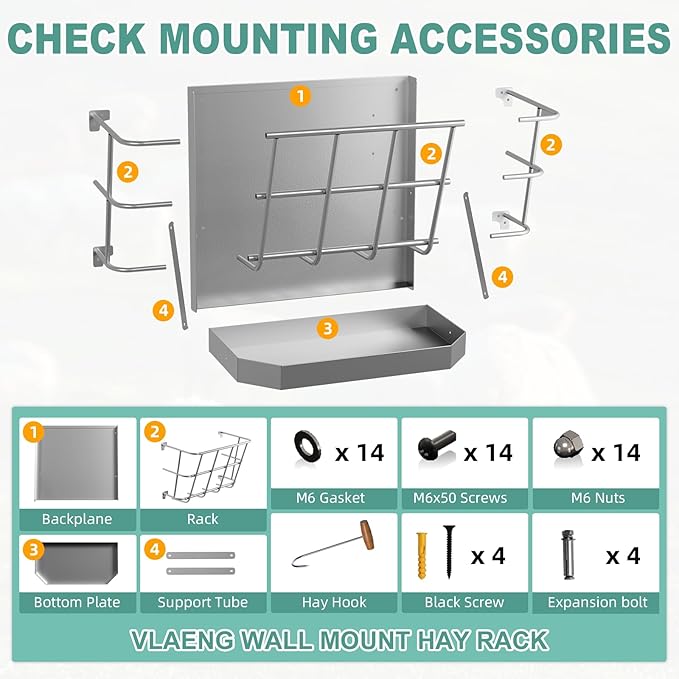 CHECK MOUNTING ACCESSORIES

1

2

2

2

4

4

3

1

Backplane

2

Rack

x 14

M6 Gasket

x 14

M6x50 Screws

x 14

M6 Nuts

3

Bottom Plate

4

Support Tube

Hay Hook

x 4

Black Screw

x 4

Expansion bolt

VLAENG WALL MOUNT HAY RACK