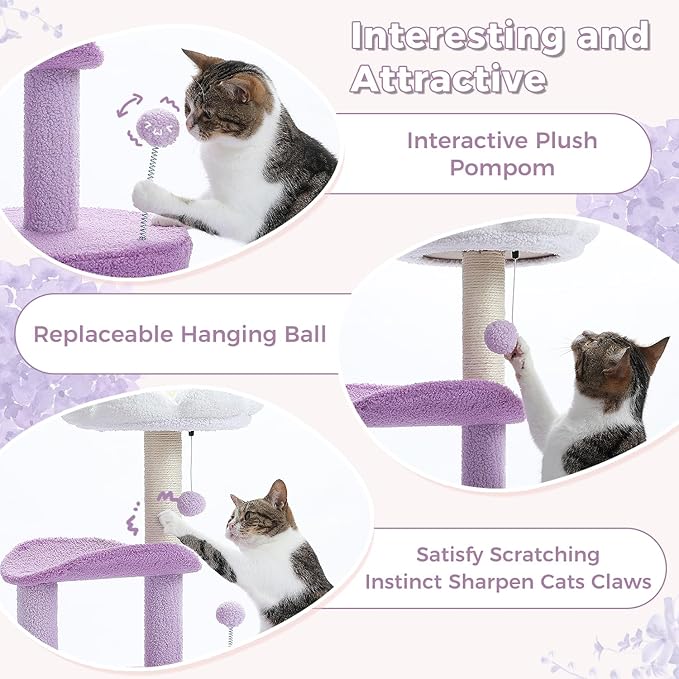 Interesting and Attractive

Interactive Plush Pompom

Replaceable Hanging Ball

Satisfy Scratching Instinct Sharpen Cats Claws