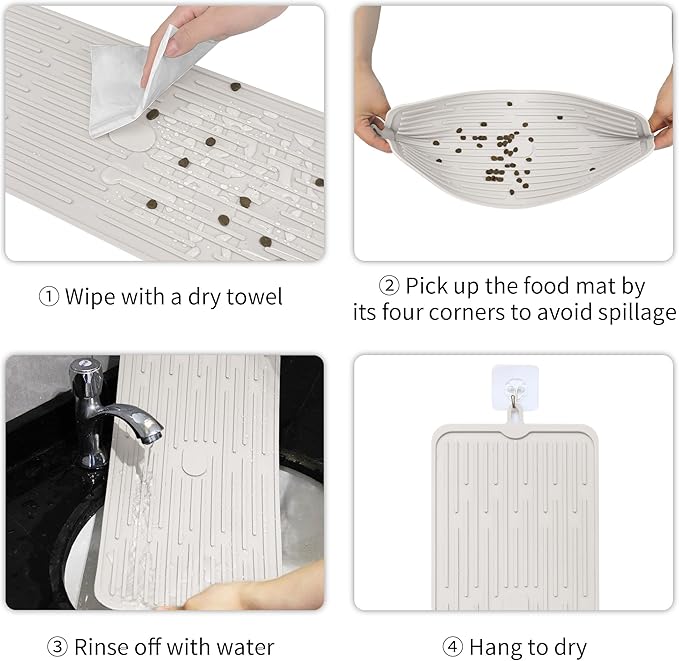 ① Wipe with a dry towel

② Pick up the food mat by its four corners to avoid spillage

③ Rinse off with water

④ Hang to dry