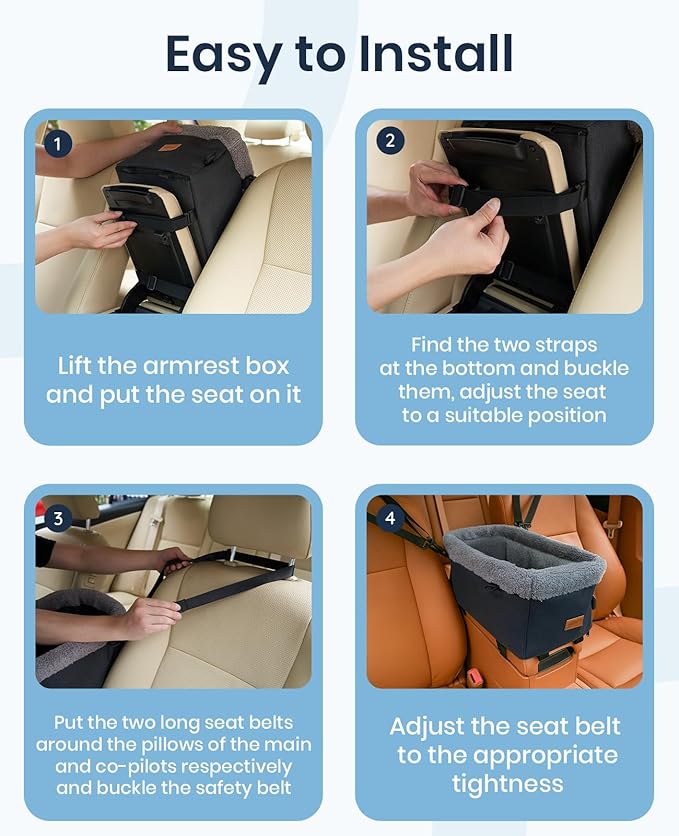 Easy to Install

1

Lift the armrest box and put the seat on it

2

Find the two straps at the bottom and buckle them, adjust the seat to a suitable position

3

Put the two long seat belts around the pillows of the main and co-pilots respectively and buckle the safety belt

4

Adjust the seat belt to the appropriate tightness