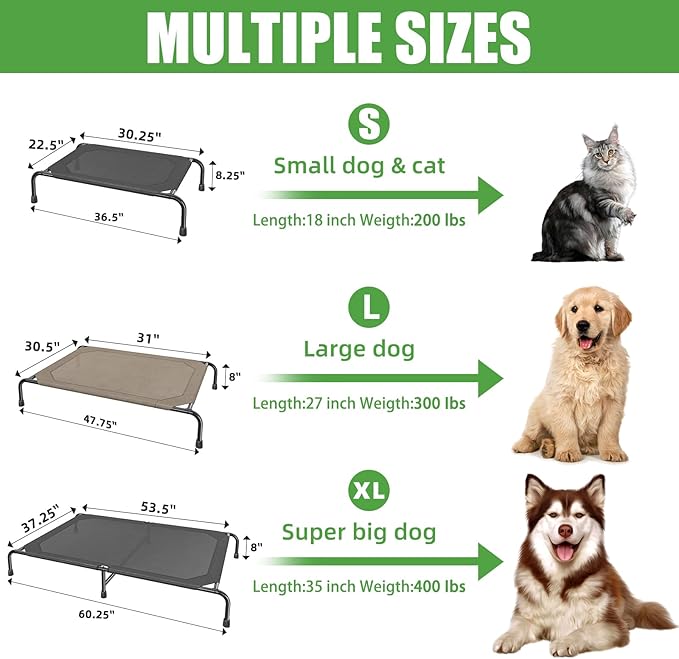 MULTIPLE SIZES

22.5"
30.25"
8.25"
36.5"

S
Small dog & cat
Length:18 inch Weigth:200 lbs

30.5"
31"
8"
47.75"

L
Large dog
Length:27 inch Weigth:300 lbs

37.25"
53.5"
8"
60.25"

XL
Super big dog
Length:35 inch Weigth:400 lbs