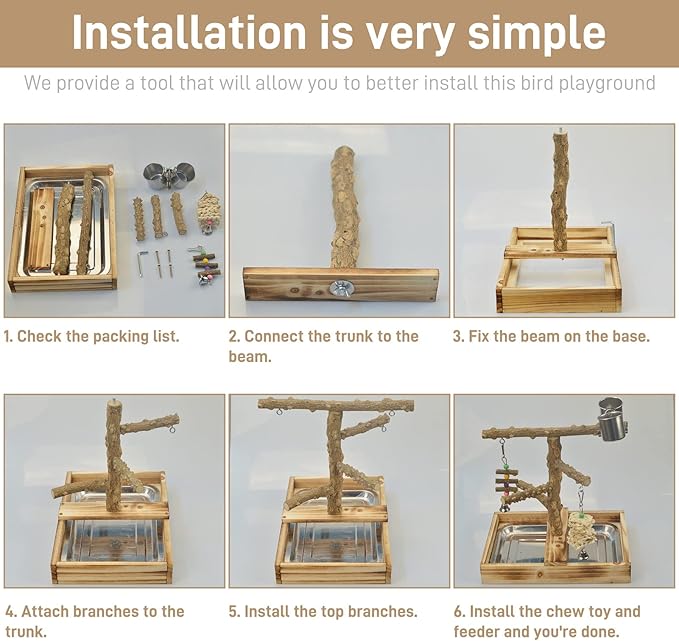 Installation is very simple

We provide a tool that will allow you to better install this bird playground

1. Check the packing list.

2. Connect the trunk to the beam.

3. Fix the beam on the base.

4. Attach branches to the trunk.

5. Install the top branches.

6. Install the chew toy and feeder and you're done.