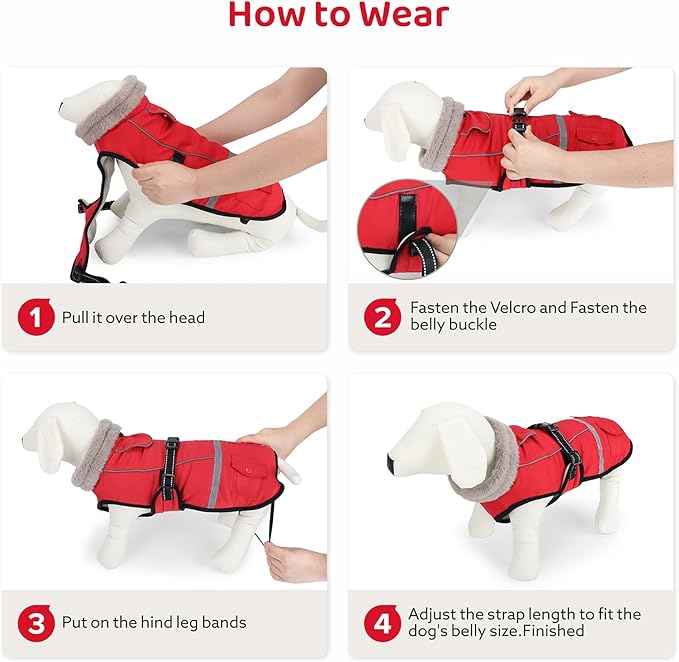 How to Wear

1 Pull it over the head

2 Fasten the Velcro and Fasten the belly buckle

3 Put on the hind leg bands

4 Adjust the strap length to fit the dog's belly size.Finished