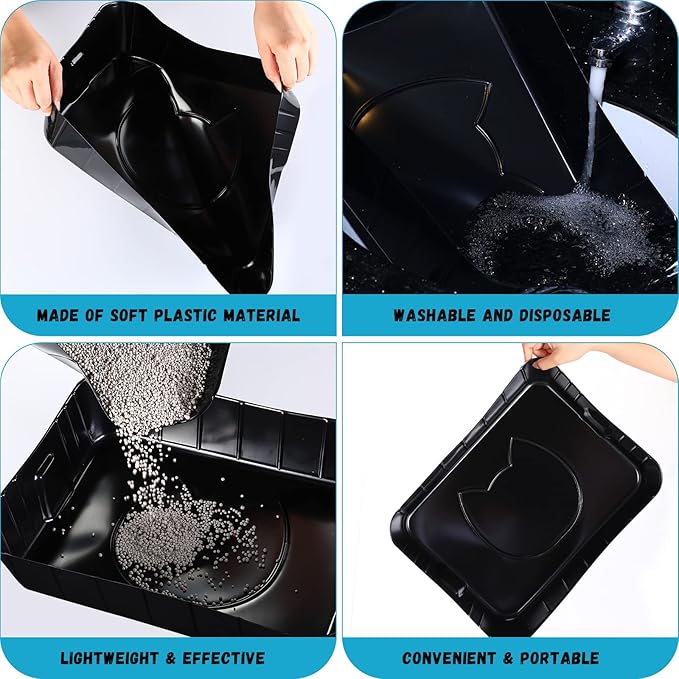 MADE OF SOFT PLASTIC MATERIAL

WASHABLE AND DISPOSABLE

LIGHTWEIGHT & EFFECTIVE

CONVENIENT & PORTABLE