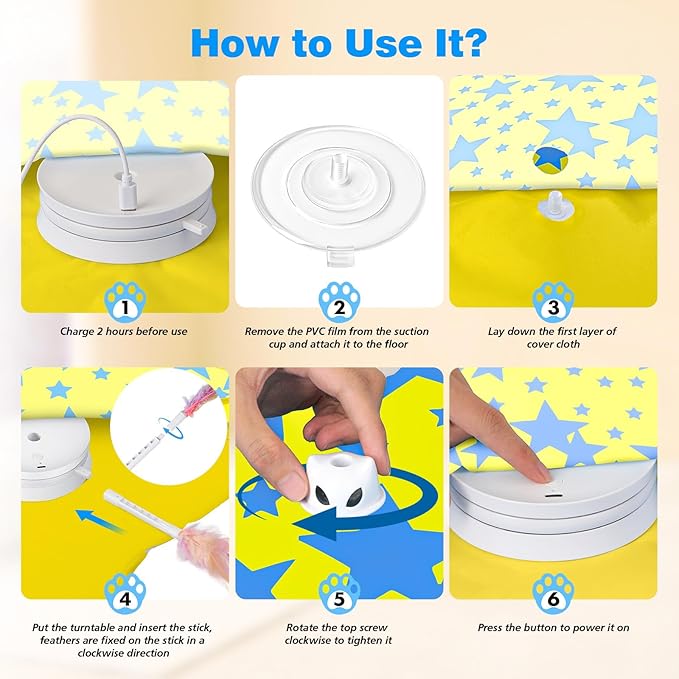 How to Use It?

1

Charge 2 hours before use

2

Remove the PVC film from the suction cup and attach it to the floor

3

Lay down the first layer of cover cloth

4

Put the turntable and insert the stick, feathers are fixed on the stick in a clockwise direction

5

Rotate the top screw clockwise to tighten it

6

Press the button to power it on