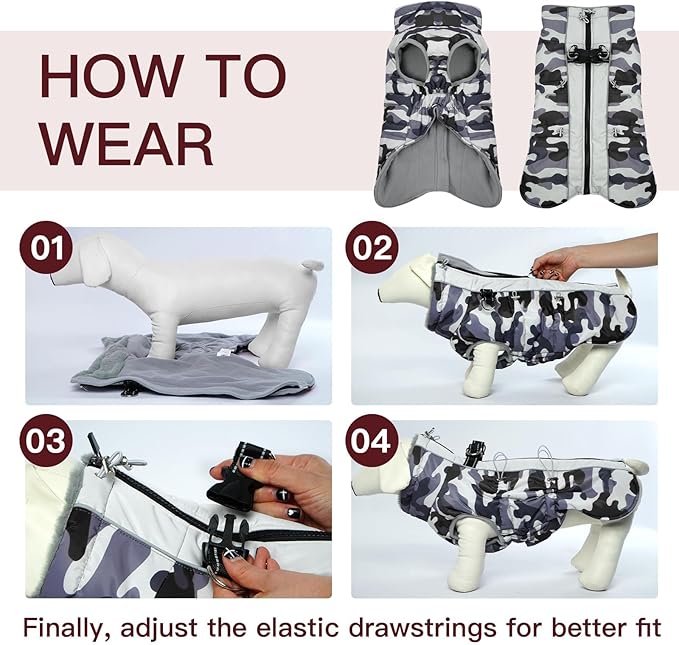 HOW TO WEAR

01

02

03

04

Finally, adjust the elastic drawstrings for better fit