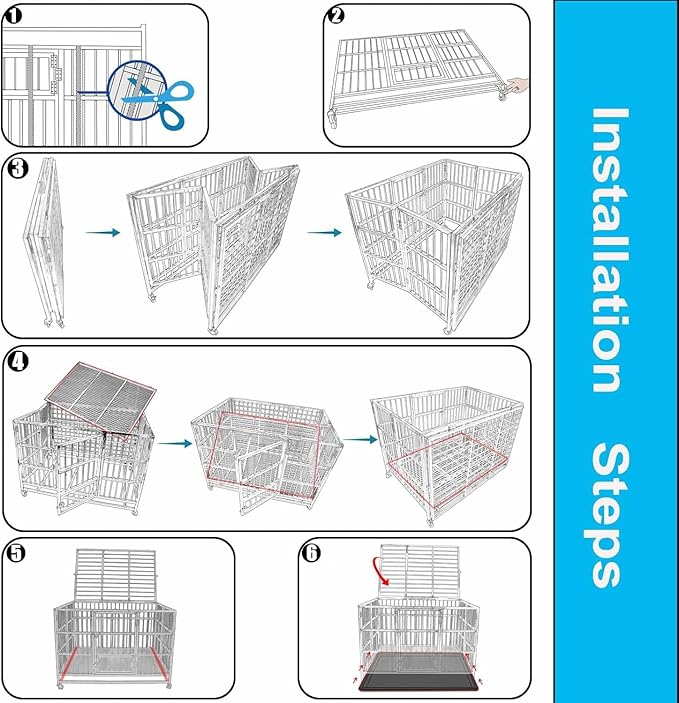 1
2
3
4
5
6
Installation Steps