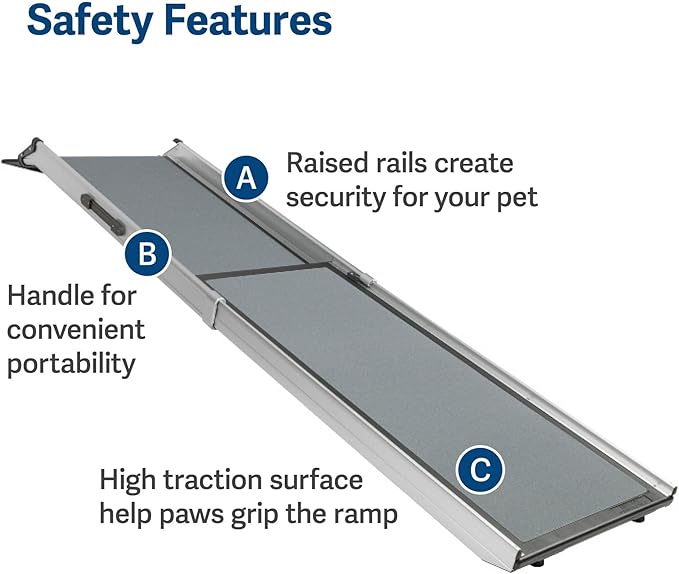 Safety Features

A

Raised rails create security for your pet

B

Handle for convenient portability

C

High traction surface help paws grip the ramp