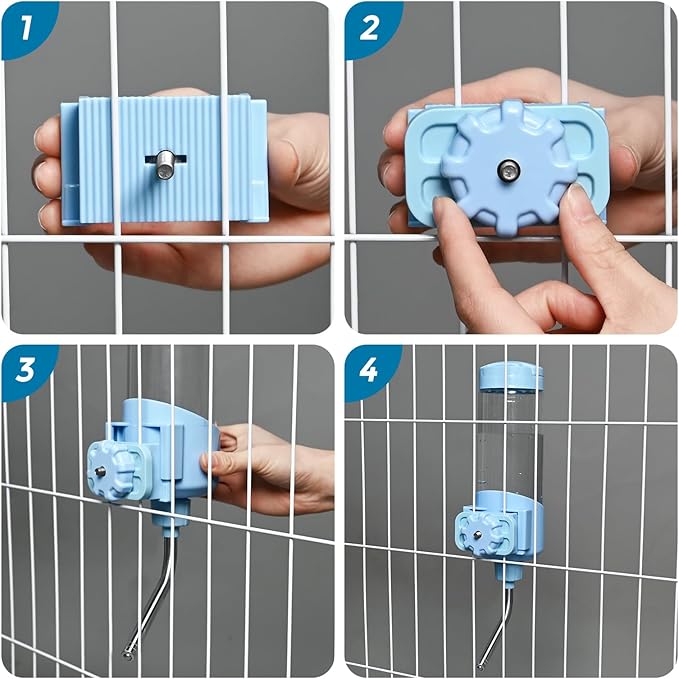 1

2

3

4