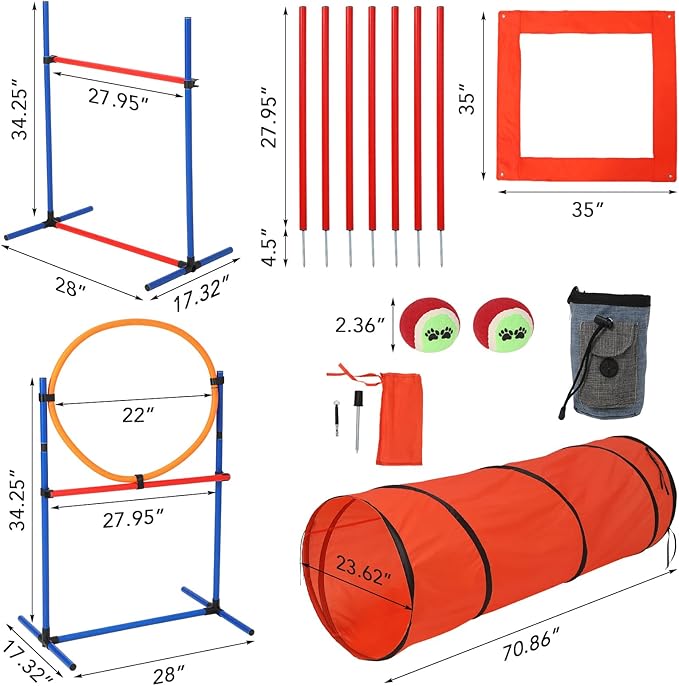 34.25″
27.95″
28″
17.32″
27.95″
4.5″
35″
35″
2.36″
22″
34.25″
27.95″
17.32″
28″
23.62″
70.86″