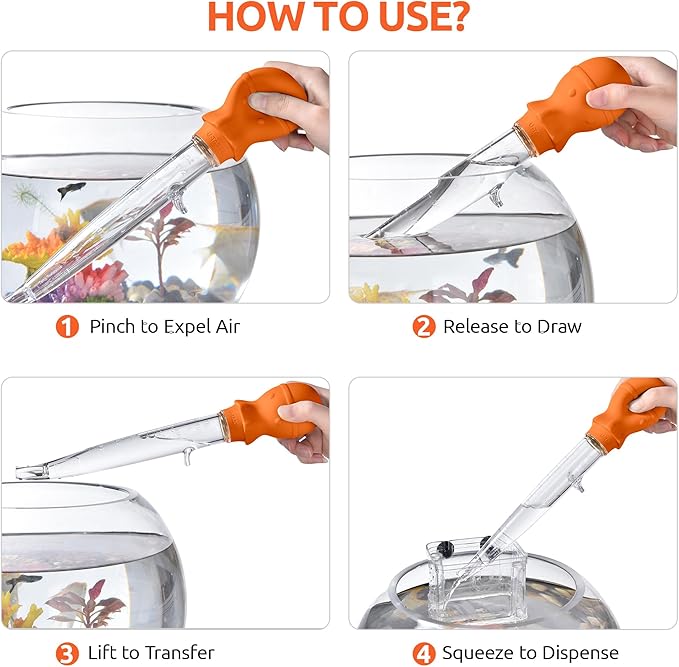 HOW TO USE?

1 Pinch to Expel Air

2 Release to Draw

3 Lift to Transfer

4 Squeeze to Dispense