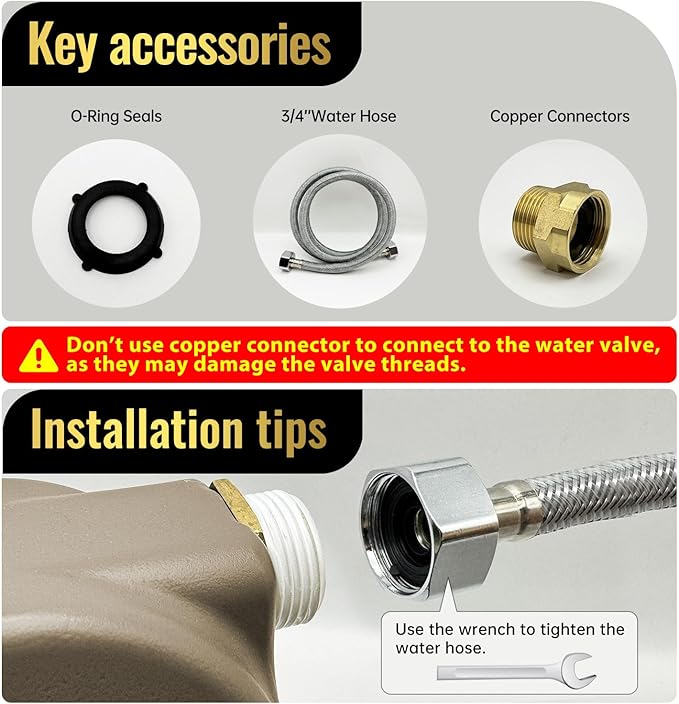 Key accessories

O-Ring Seals

3/4"Water Hose

Copper Connectors

Don't use copper connector to connect to the water valve, as they may damage the valve threads.

Installation tips

Use the wrench to tighten the water hose.