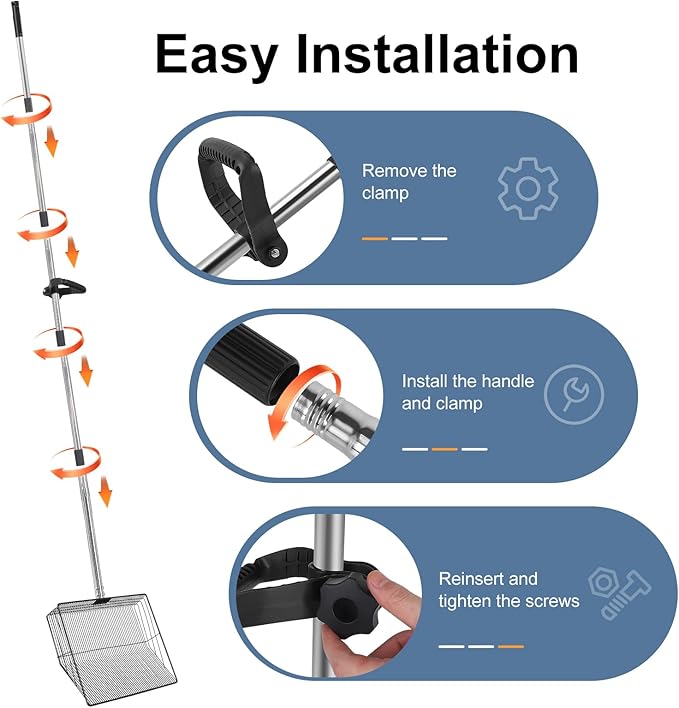 Easy Installation

Remove the clamp

Install the handle and clamp

Reinsert and tighten the screws