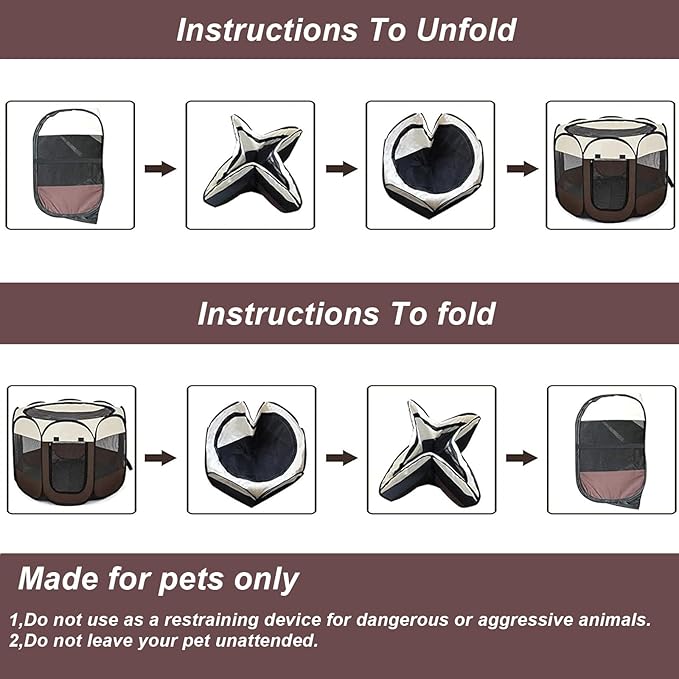 Instructions To Unfold

Instructions To fold

Made for pets only

1,Do not use as a restraining device for dangerous or aggressive animals.
2,Do not leave your pet unattended.