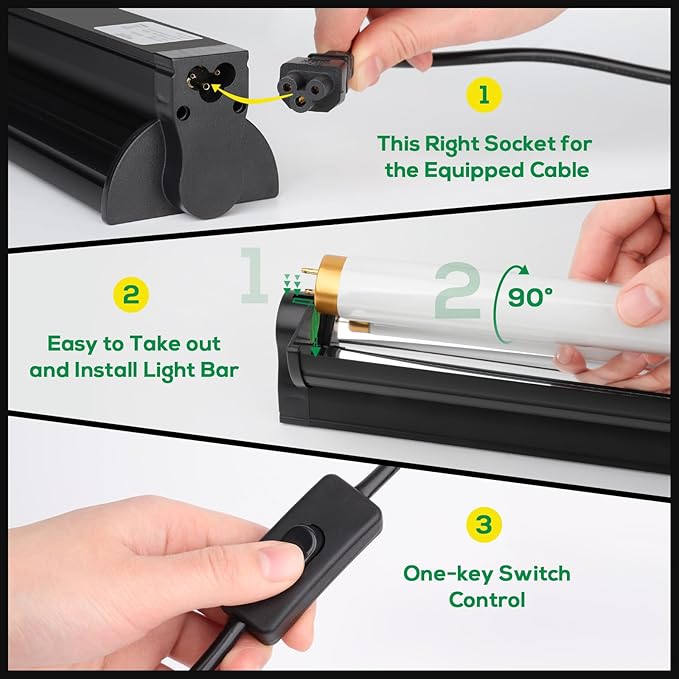 1

This Right Socket for the Equipped Cable

2

Easy to Take out and Install Light Bar

1

2

90°

3

One-key Switch Control